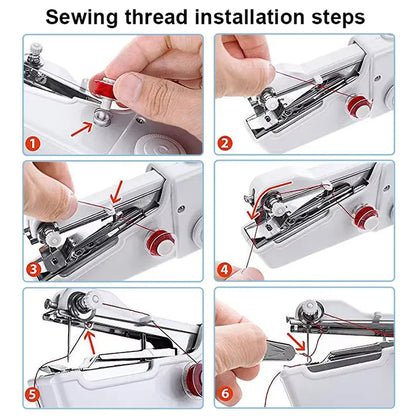 Sewing thread installation steps

1

2

3

4

5

6